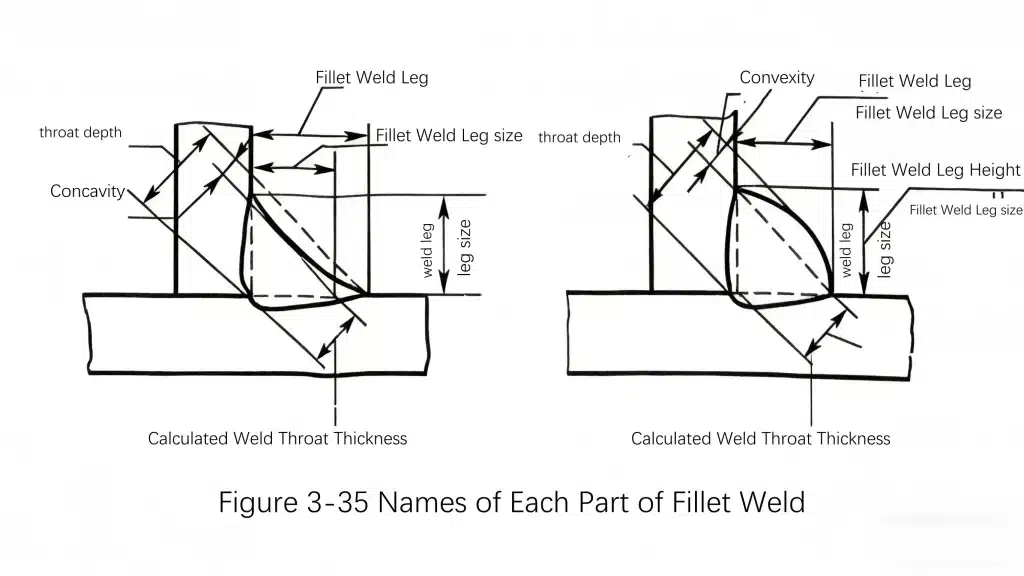 Fillet Weld Leg

throat depth

Fillet Weld Leg size

Concavity

weld leg

leg size

Calculated Weld Throat Thickness

Convexity

Fillet Weld Leg

Fillet Weld Leg size

throat depth

Fillet Weld Leg Height

Fillet Weld Leg size

weld leg

leg size

Calculated Weld Throat Thickness

Figure 3-35 Names of Each Part of Fillet Weld